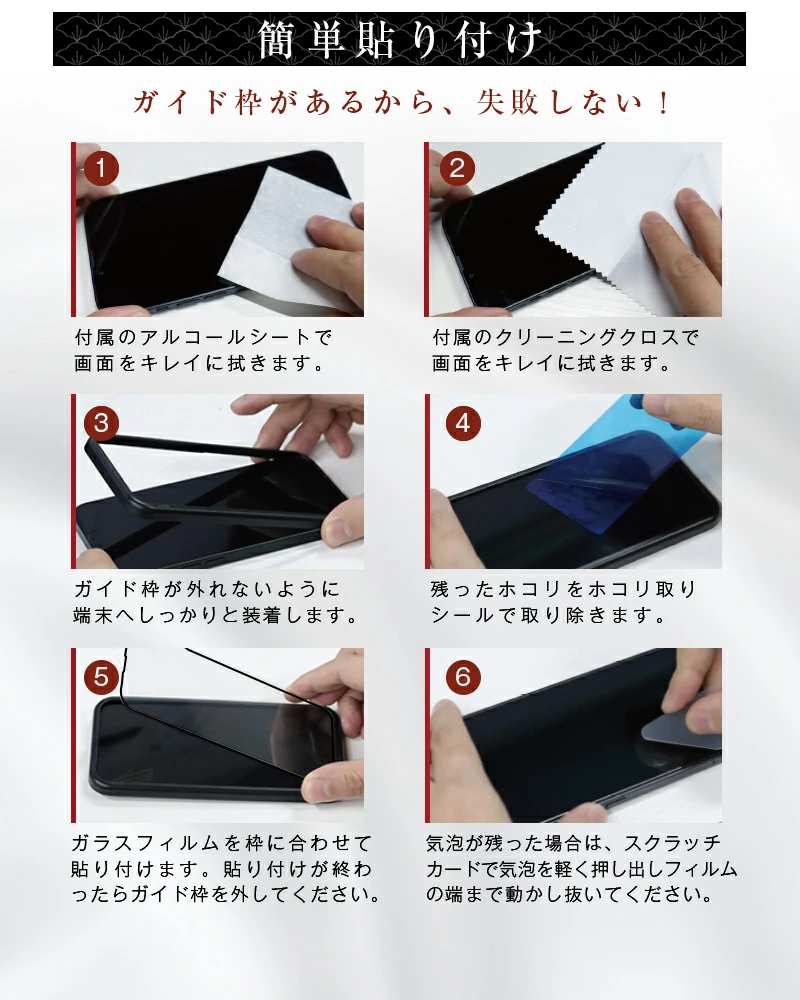 簡単貼り付け

ガイド枠があるから、失敗しない！

1

付属のアルコールシートで画面をキレイに拭きます。

2

付属のクリーニングクロスで画面をキレイに拭きます。

3

ガイド枠が外れないように端末へしっかりと装着します。

4

残ったホコリをホコリ取りシールで取り除きます。

5

ガラスフィルムを枠に合わせて貼り付けます。貼り付けが終わったらガイド枠を外してください。

6

気泡が残った場合は、スクラッチカードで気泡を軽く押し出しフィルムの端まで動かし抜いてください。